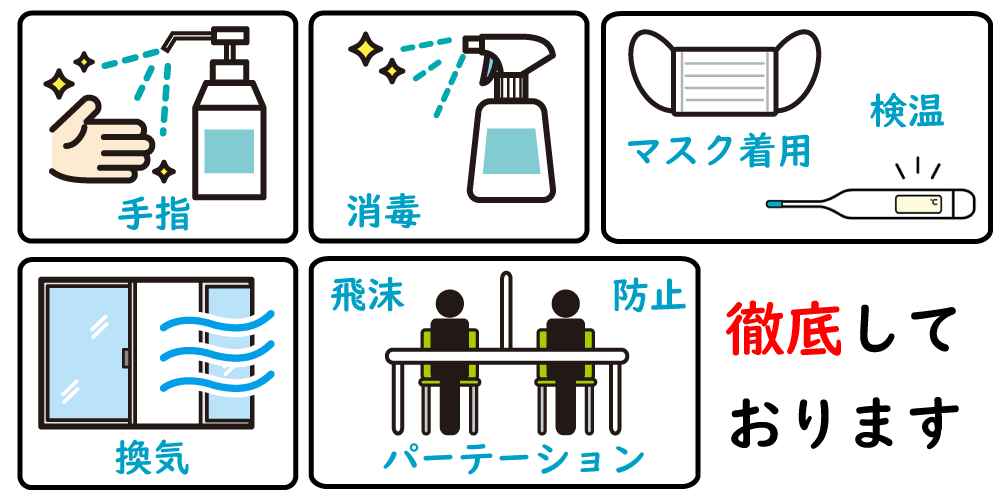 手指

消毒

マスク着用

検温

℃

換気

飛沫

防止

パーテーション

徹底して
おります